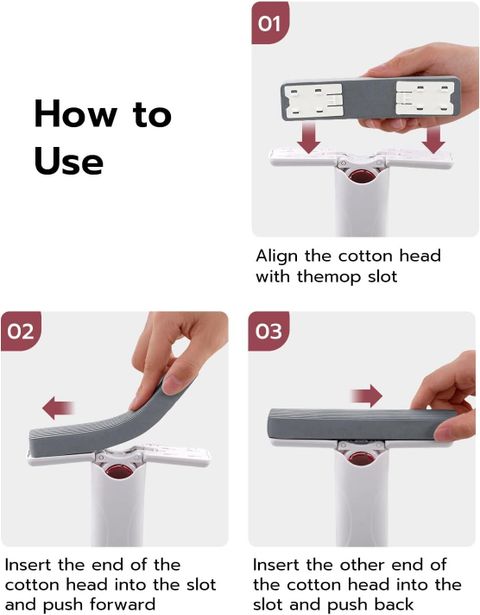 How to Use

01

Align the cotton head with themop slot

02

Insert the end of the cotton head into the slot and push forward

03

Insert the other end of the cotton head into the slot and push back