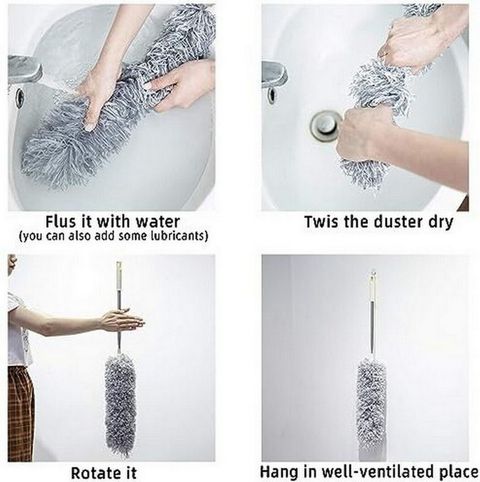 Flus it with water
(you can also add some lubricants)

Twis the duster dry

Rotate it

Hang in well-ventilated place