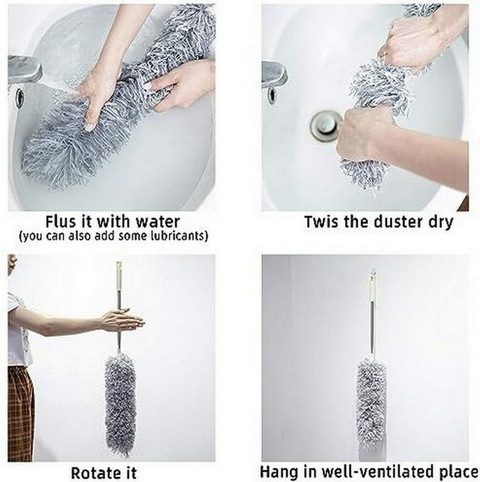 Flus it with water
(you can also add some lubricants)

Twis the duster dry

Rotate it

Hang in well-ventilated place