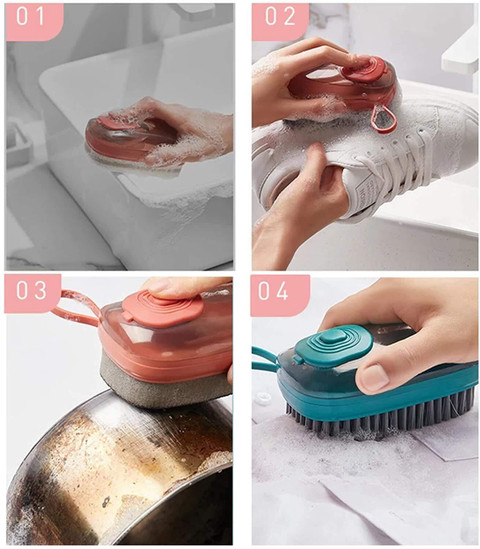 01

02

03

04