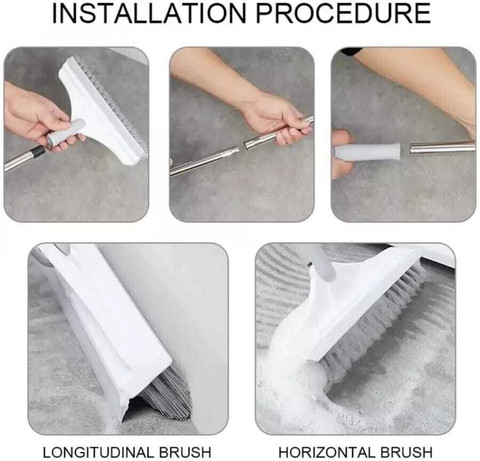 INSTALLATION PROCEDURE

LONGITUDINAL BRUSH

HORIZONTAL BRUSH