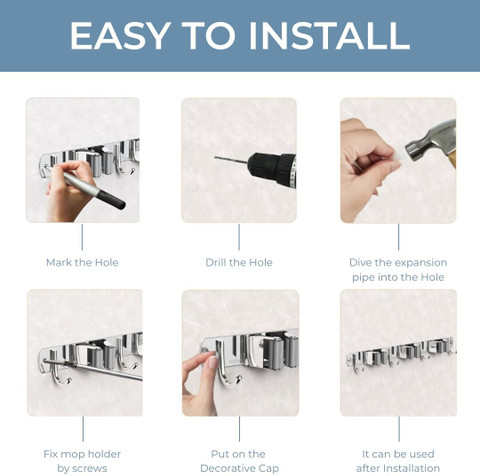 EASY TO INSTALL

Mark the Hole

Drill the Hole

Dive the expansion pipe into the Hole

Fix mop holder by screws

Put on the Decorative Cap

It can be used after Installation