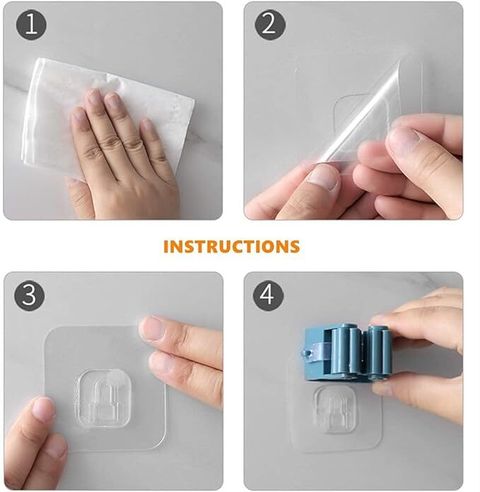 1

2

INSTRUCTIONS

3

4