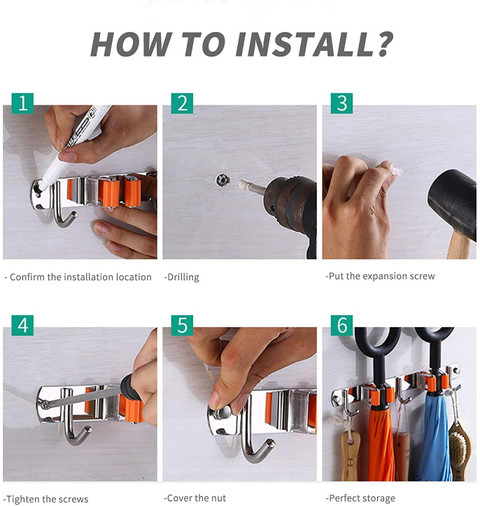 HOW TO INSTALL?

1

- Confirm the installation location

2

-Drilling

3

-Put the expansion screw

4

-Tighten the screws

5

-Cover the nut

6

-Perfect storage