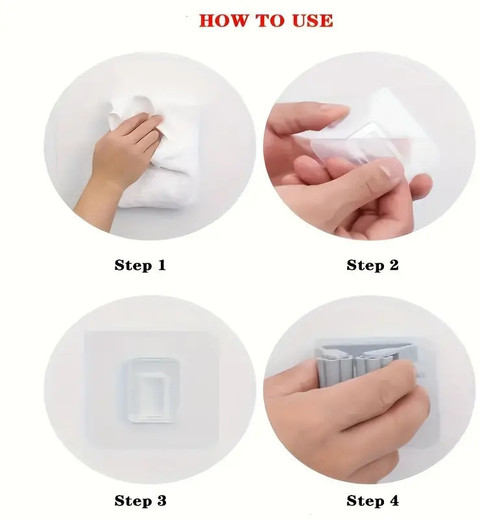 HOW TO USE

Step 1

Step 2

Step 3

Step 4