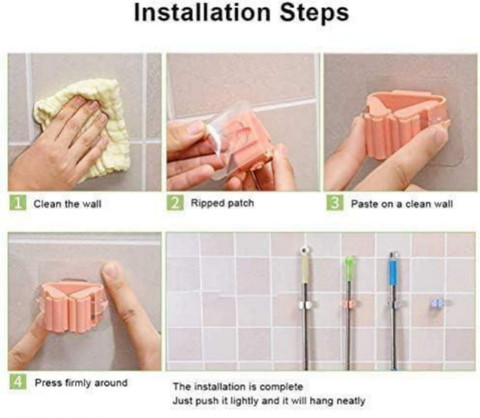 Installation Steps

1 Clean the wall

2 Ripped patch

3 Paste on a clean wall

4 Press firmly around

The installation is complete
Just push it lightly and it will hang neatly