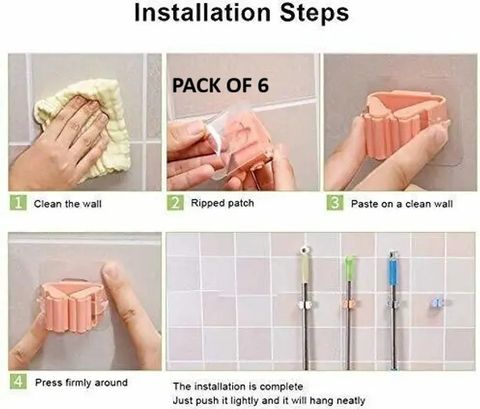 Installation Steps

PACK OF 6

1 Clean the wall

2 Ripped patch

3 Paste on a clean wall

4 Press firmly around

The installation is complete
Just push it lightly and it will hang neatly