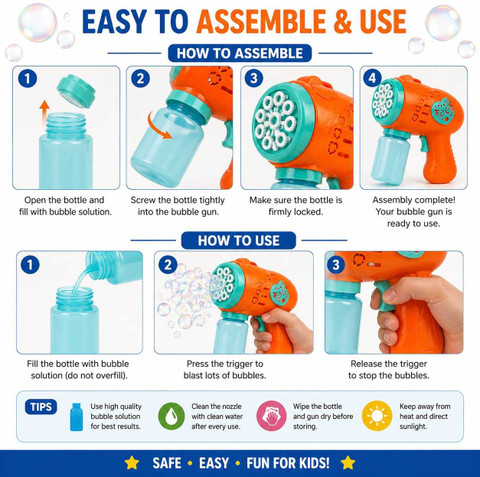 EASY TO ASSEMBLE & USE

HOW TO ASSEMBLE

1

Open the bottle and fill with bubble solution.

2

Screw the bottle tightly into the bubble gun.

3

Make sure the bottle is firmly locked.

4

Assembly complete! Your bubble gun is ready to use.

HOW TO USE

1

Fill the bottle with bubble solution (do not overfill).

2

Press the trigger to blast lots of bubbles.

3

Release the trigger to stop the bubbles.

TIPS

Use high quality bubble solution for best results.

Clean the nozzle with clean water after every use.

Wipe the bottle and gun dry before storing.

Keep away from heat and direct sunlight.

SAFE • EASY • FUN FOR KIDS!