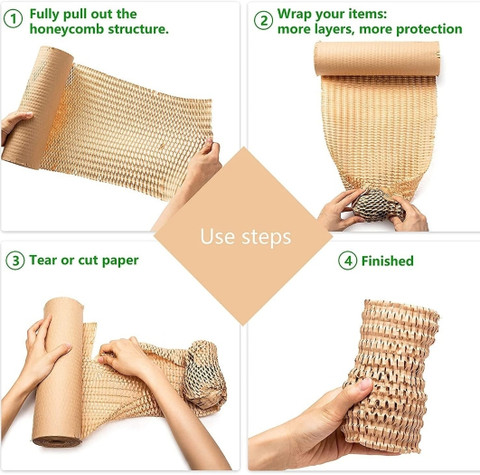 ① Fully pull out the honeycomb structure.

② Wrap your items: more layers, more protection

Use steps

③ Tear or cut paper

④ Finished