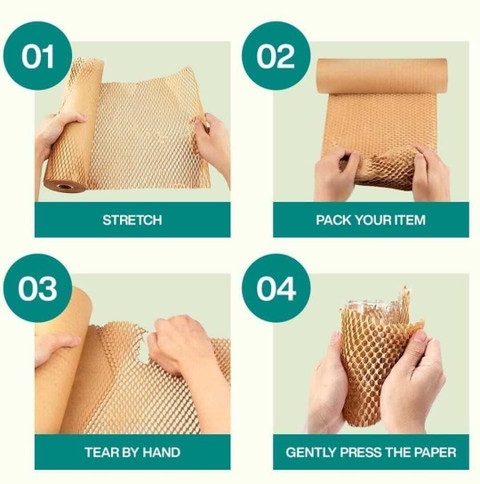 01

STRETCH

02

PACK YOUR ITEM

03

TEAR BY HAND

04

GENTLY PRESS THE PAPER