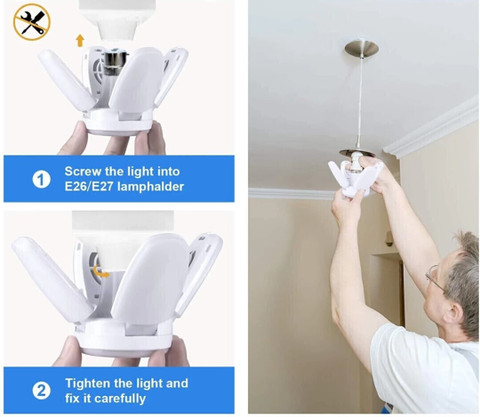 1 Screw the light into E26/E27 lamphalder

2 Tighten the light and fix it carefully