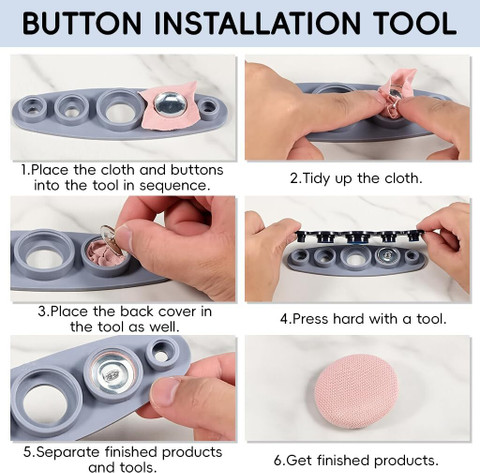 BUTTON INSTALLATION TOOL

1.Place the cloth and buttons into the tool in sequence.

2.Tidy up the cloth.

3.Place the back cover in the tool as well.

4.Press hard with a tool.

5.Separate finished products and tools.

6.Get finished products.