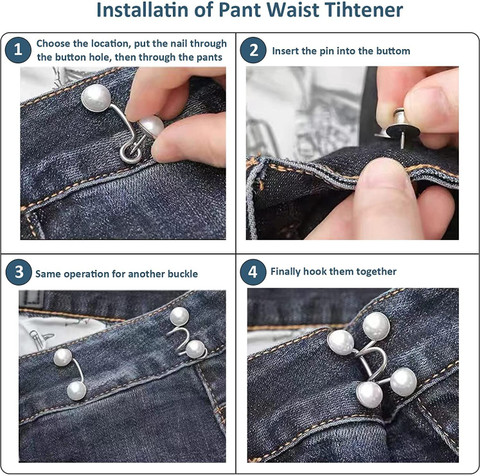 Installatin of Pant Waist Tihtener

1 Choose the location, put the nail through the button hole, then through the pants

2 Insert the pin into the buttom

3 Same operation for another buckle

4 Finally hook them together