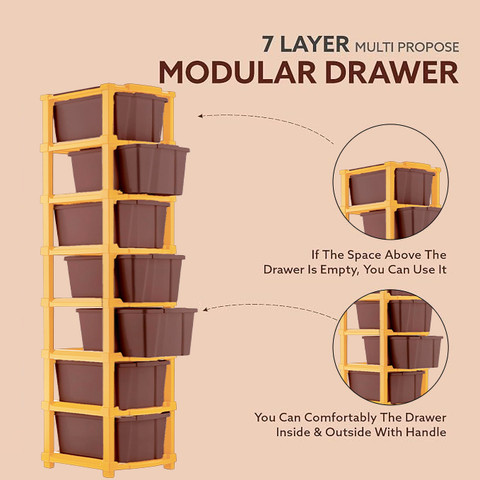 7 LAYER MULTI PROPOSE
MODULAR DRAWER

If The Space Above The Drawer Is Empty, You Can Use It

You Can Comfortably The Drawer Inside & Outside With Handle