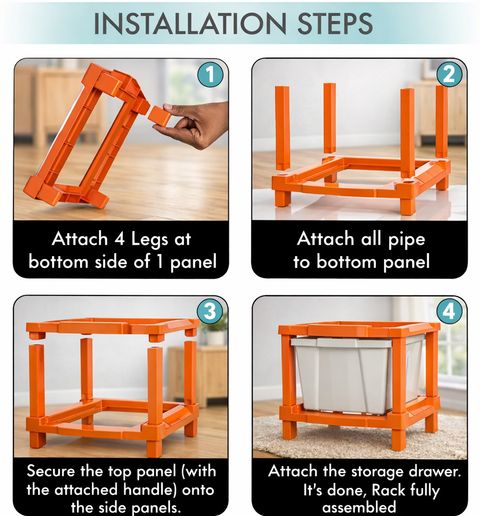 INSTALLATION STEPS

1

Attach 4 Legs at bottom side of 1 panel

2

Attach all pipe to bottom panel

3

Secure the top panel (with the attached handle) onto the side panels.

4

Attach the storage drawer. It's done, Rack fully assembled