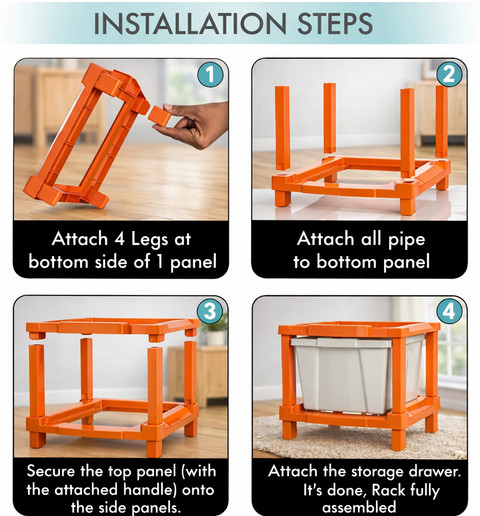 INSTALLATION STEPS

1

Attach 4 Legs at bottom side of 1 panel

2

Attach all pipe to bottom panel

3

Secure the top panel (with the attached handle) onto the side panels.

4

Attach the storage drawer. It's done, Rack fully assembled