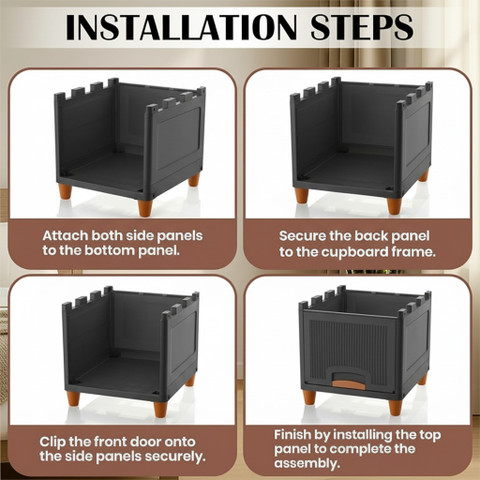 INSTALLATION STEPS

Attach both side panels to the bottom panel.

Secure the back panel to the cupboard frame.

Clip the front door onto the side panels securely.

Finish by installing the top panel to complete the assembly.