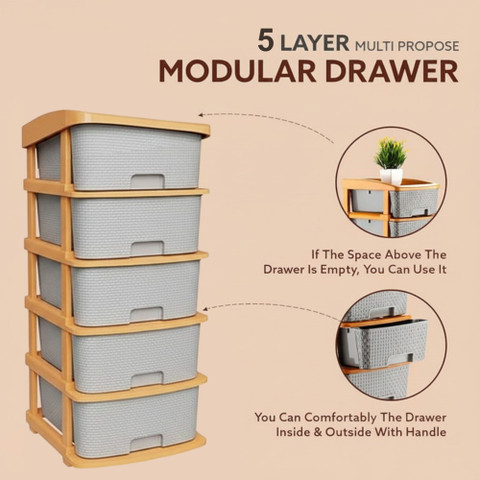 5 LAYER MULTI PROPOSE
MODULAR DRAWER

If The Space Above The Drawer Is Empty, You Can Use It

You Can Comfortably The Drawer Inside & Outside With Handle