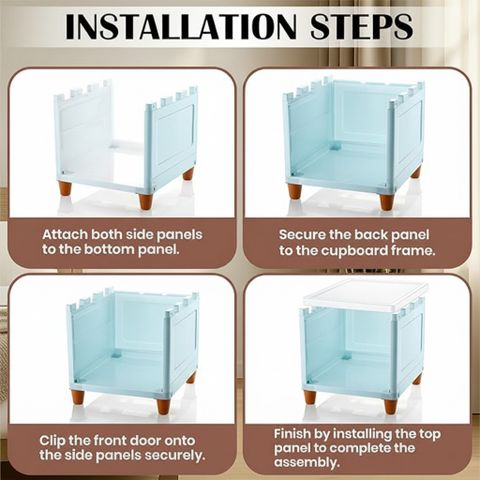 INSTALLATION STEPS

Attach both side panels to the bottom panel.

Secure the back panel to the cupboard frame.

Clip the front door onto the side panels securely.

Finish by installing the top panel to complete the assembly.