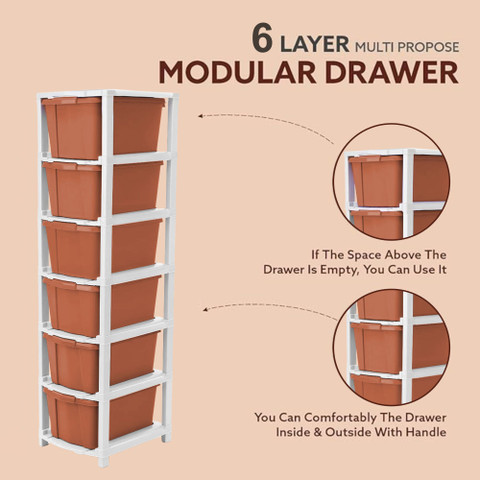 6 LAYER MULTI PROPOSE
MODULAR DRAWER

If The Space Above The Drawer Is Empty, You Can Use It

You Can Comfortably The Drawer Inside & Outside With Handle