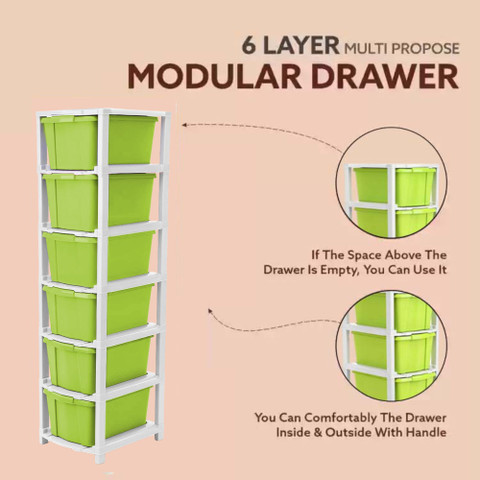 6 LAYER MULTI PROPOSE
MODULAR DRAWER

If The Space Above The Drawer Is Empty, You Can Use It

You Can Comfortably The Drawer Inside & Outside With Handle