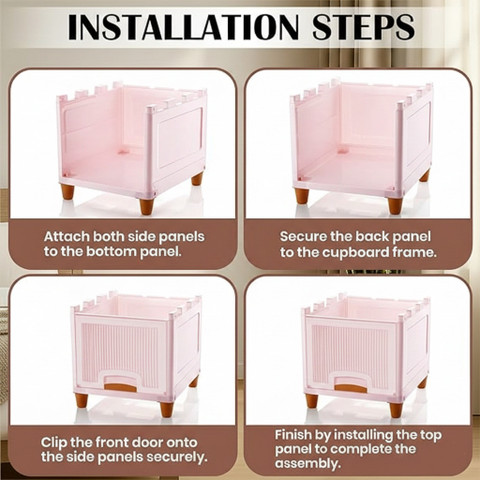 INSTALLATION STEPS

Attach both side panels to the bottom panel.

Secure the back panel to the cupboard frame.

Clip the front door onto the side panels securely.

Finish by installing the top panel to complete the assembly.