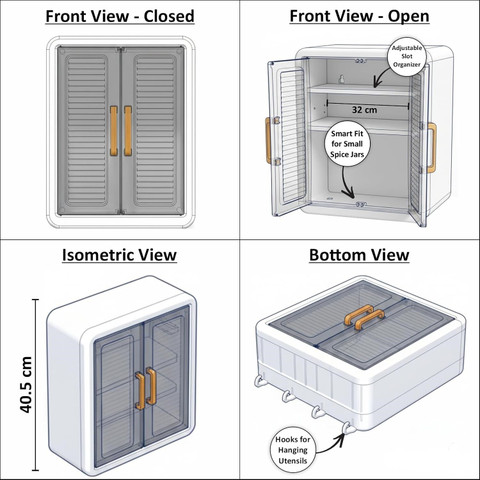 Front View - Closed

Front View - Open

Adjustable Slot Organizer

32 cm

Smart Fit for Small Spice Jars

Isometric View

40.5 cm

Bottom View

Hooks for Hanging Utensils