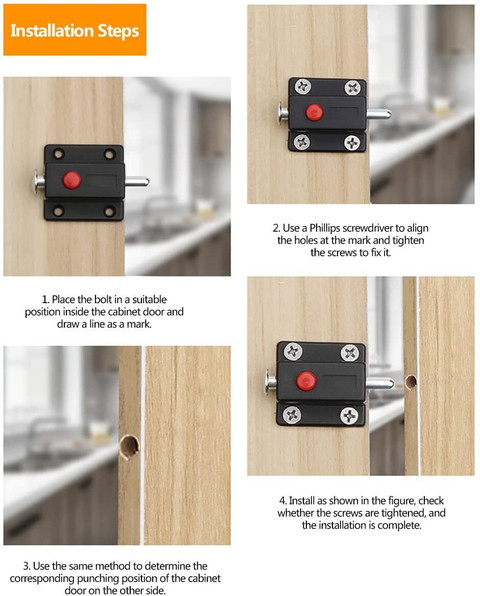 Installation Steps

1. Place the bolt in a suitable position inside the cabinet door and draw a line as a mark.

2. Use a Phillips screwdriver to align the holes at the mark and tighten the screws to fix it.

3. Use the same method to determine the corresponding punching position of the cabinet door on the other side.

4. Install as shown in the figure, check whether the screws are tightened, and the installation is complete.