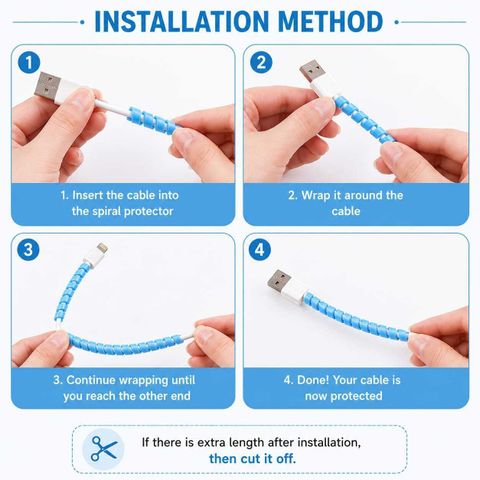 INSTALLATION METHOD

1

1. Insert the cable into the spiral protector

2

2. Wrap it around the cable

3

3. Continue wrapping until you reach the other end

4

4. Done! Your cable is now protected

If there is extra length after installation, then cut it off.