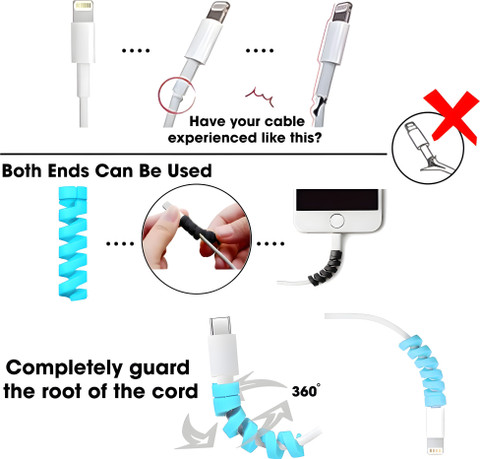 Have your cable experienced like this?

Both Ends Can Be Used

Completely guard the root of the cord

$360^{\circ}$