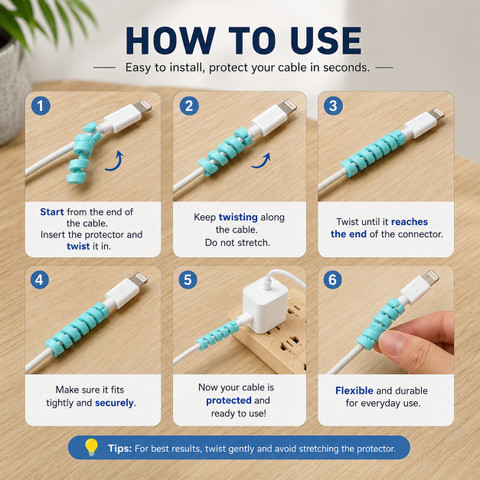 HOW TO USE

Easy to install, protect your cable in seconds.

1

Start from the end of the cable. Insert the protector and twist it in.

2

Keep twisting along the cable. Do not stretch.

3

Twist until it reaches the end of the connector.

4

Make sure it fits tightly and securely.

5

Now your cable is protected and ready to use!

6

Flexible and durable for everyday use.

Tips: For best results, twist gently and avoid stretching the protector.