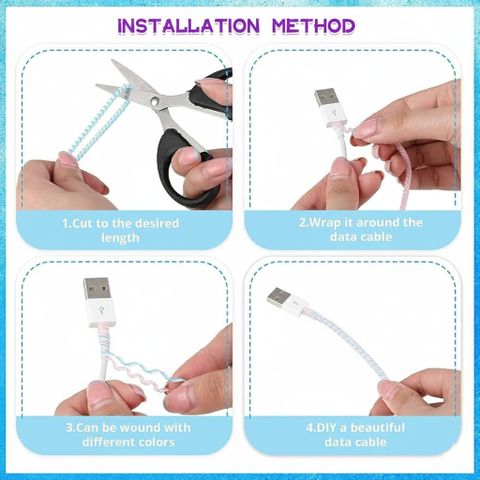 INSTALLATION METHOD

1.Cut to the desired length

2.Wrap it around the data cable

3.Can be wound with different colors

4.DIY a beautiful data cable