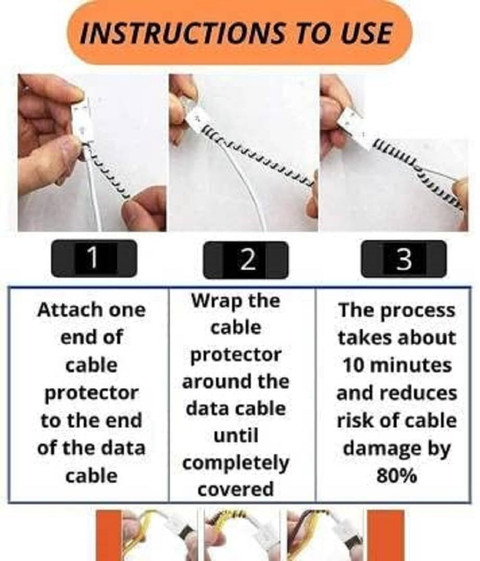 INSTRUCTIONS TO USE

| 1 | 2 | 3 |
|---|---|---|
| Attach one end of cable protector to the end of the data cable | Wrap the cable protector around the data cable until completely covered | The process takes about 10 minutes and reduces risk of cable damage by 80% |