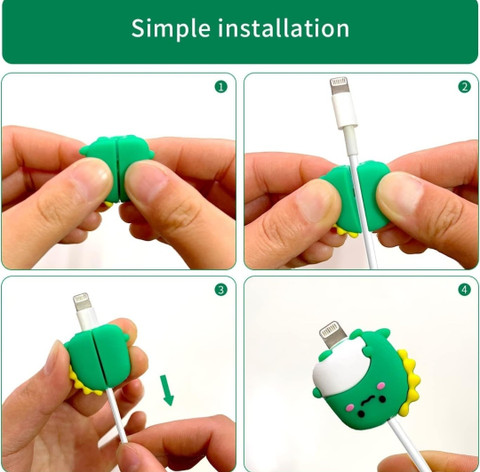 Simple installation

1

2

3

4