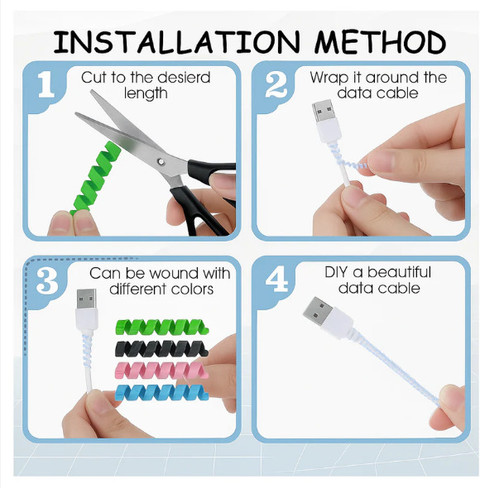 INSTALLATION METHOD

1

Cut to the desierd length

2

Wrap it around the data cable

3

Can be wound with different colors

4

DIY a beautiful data cable