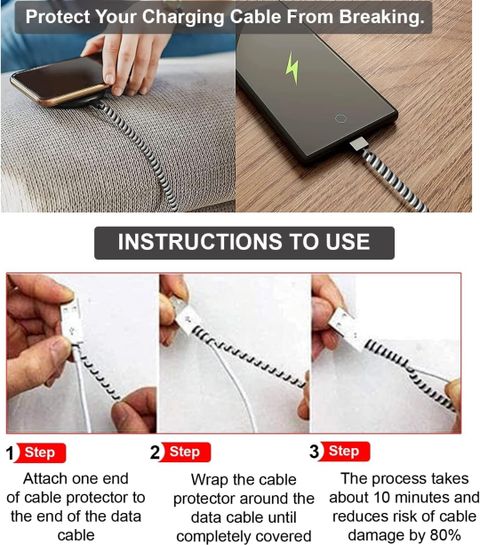 Protect Your Charging Cable From Breaking.

INSTRUCTIONS TO USE

1 Step
Attach one end of cable protector to the end of the data cable

2 Step
Wrap the cable protector around the data cable until completely covered

3 Step
The process takes about 10 minutes and reduces risk of cable damage by 80%