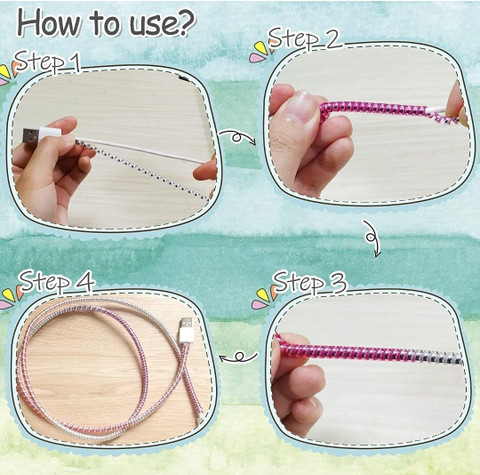 How to use?

Step 1

Step 2

Step 3

Step 4