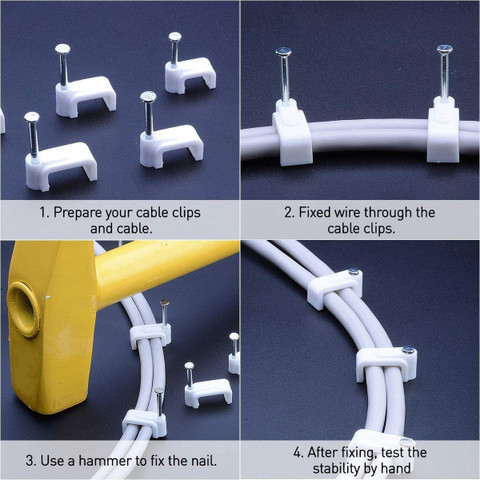 1. Prepare your cable clips and cable.

2. Fixed wire through the cable clips.

3. Use a hammer to fix the nail.

4. After fixing, test the stability by hand