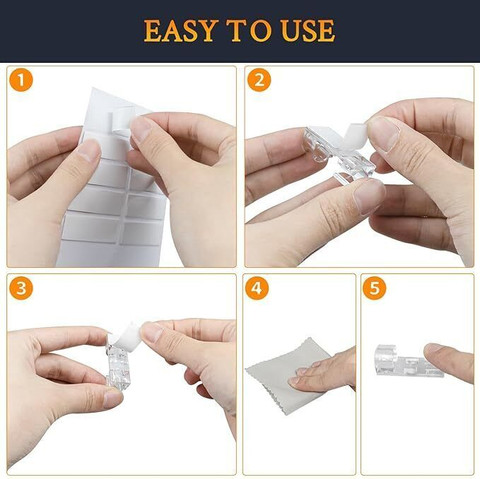 EASY TO USE

1

2

3

4

5