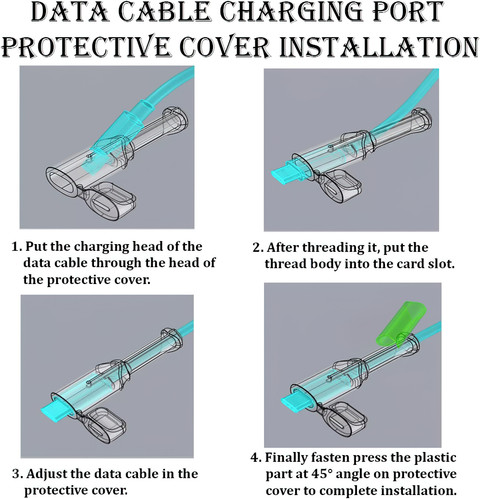 DATA CABLE CHARGING PORT PROTECTIVE COVER INSTALLATION

1. Put the charging head of the data cable through the head of the protective cover.

2. After threading it, put the thread body into the card slot.

3. Adjust the data cable in the protective cover.

4. Finally fasten press the plastic part at 45° angle on protective cover to complete installation.