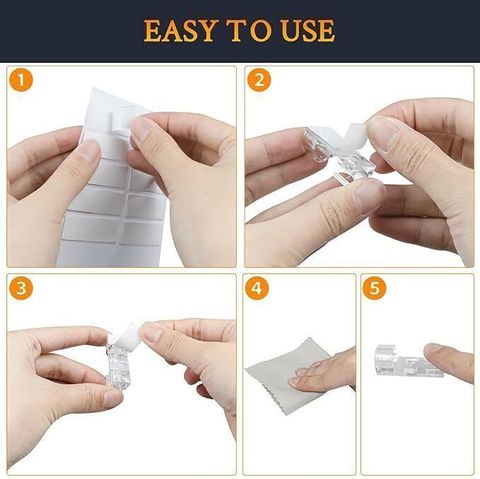 EASY TO USE

1

2

3

4

5