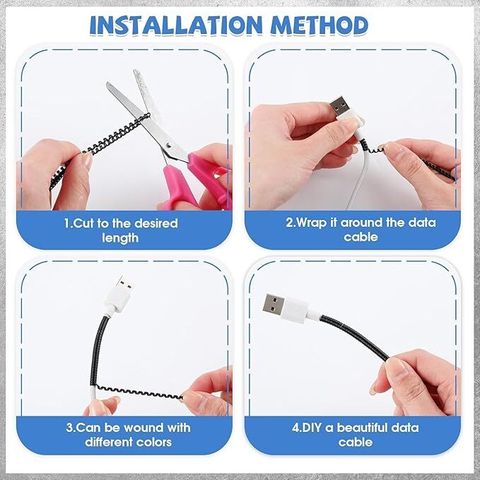 INSTALLATION METHOD

1.Cut to the desired length

2.Wrap it around the data cable

3.Can be wound with different colors

4.DIY a beautiful data cable