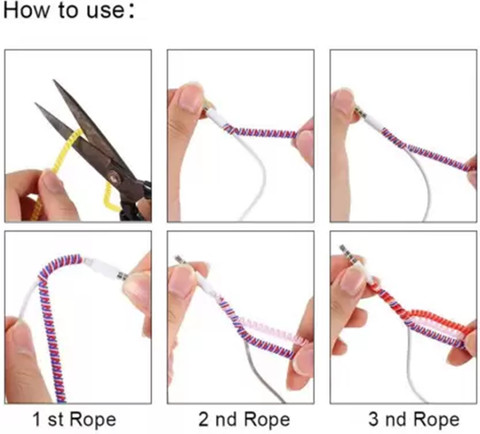 How to use：

1 st Rope

2 nd Rope

3 nd Rope