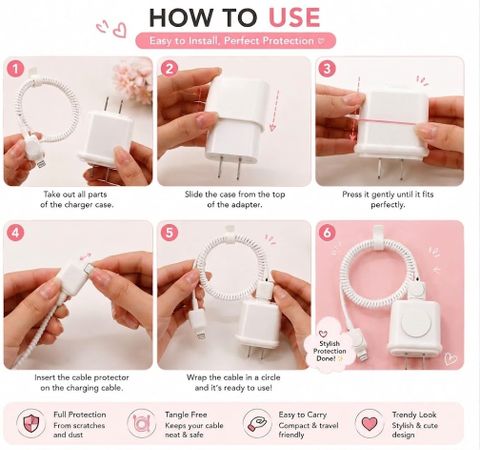 HOW TO USE

Easy to Install, Perfect Protection ♡

1

Take out all parts of the charger case.

2

Slide the case from the top of the adapter.

3

Press it gently until it fits perfectly.

4

Insert the cable protector on the charging cable.

5

Wrap the cable in a circle and it's ready to use!

6

Stylish Protection Done!

Full Protection
From scratches and dust

Tangle Free
Keeps your cable neat & safe

Easy to Carry
Compact & travel friendly

Trendy Look
Stylish & cute design