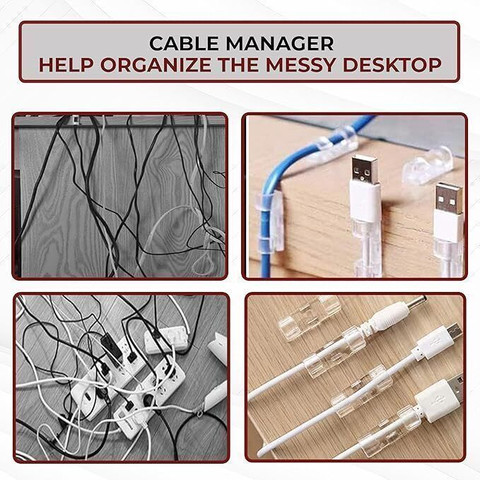 CABLE MANAGER
HELP ORGANIZE THE MESSY DESKTOP