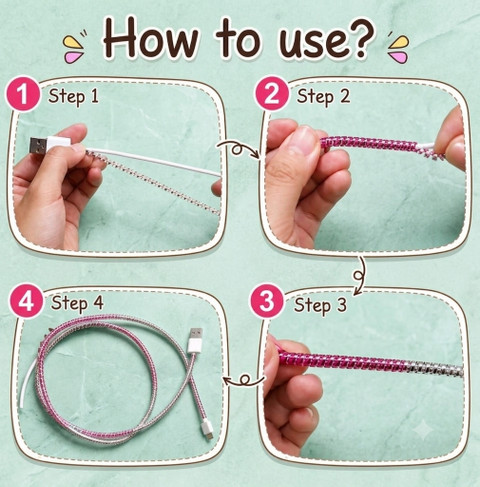 How to use?

1 Step 1

2 Step 2

3 Step 3

4 Step 4