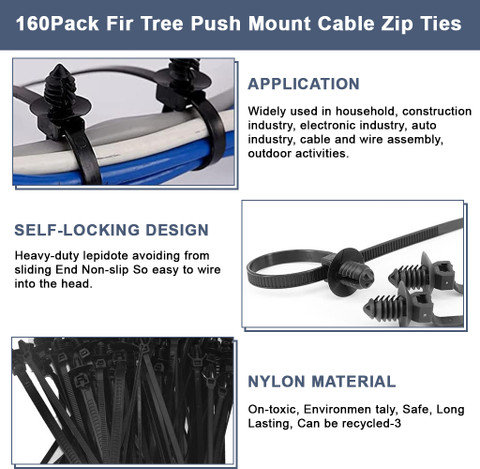 160Pack Fir Tree Push Mount Cable Zip Ties

APPLICATION

Widely used in household, construction industry, electronic industry, auto industry, cable and wire assembly, outdoor activities.

SELF-LOCKING DESIGN

Heavy-duty lepidote avoiding from sliding End Non-slip So easy to wire into the head.

NYLON MATERIAL

On-toxic, Environmen taly, Safe, Long Lasting, Can be recycled-3