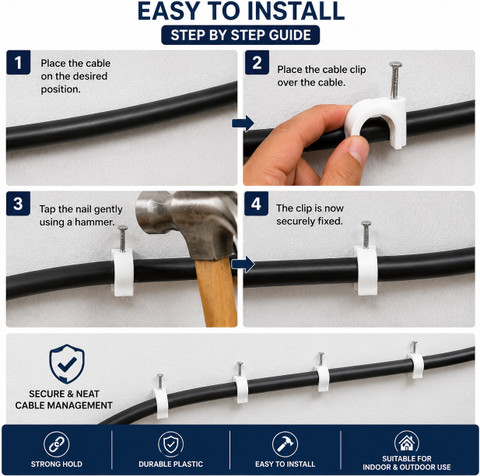 EASY TO INSTALL

STEP BY STEP GUIDE

1 Place the cable on the desired position.

2 Place the cable clip over the cable.

3 Tap the nail gently using a hammer.

4 The clip is now securely fixed.

SECURE & NEAT CABLE MANAGEMENT

STRONG HOLD

DURABLE PLASTIC

EASY TO INSTALL

SUITABLE FOR INDOOR & OUTDOOR USE