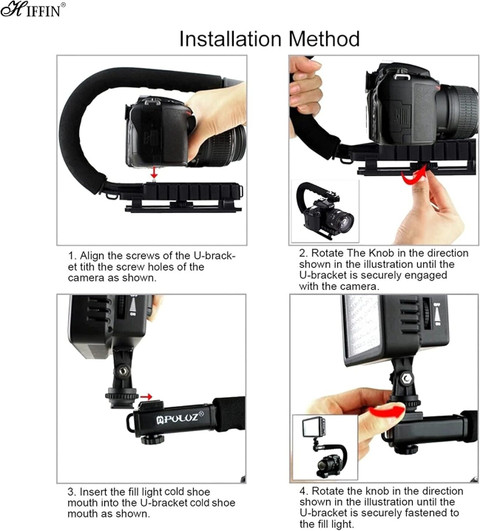 HIFFIN®

Installation Method

1. Align the screws of the U-bracket tith the screw holes of the camera as shown.

2. Rotate The Knob in the direction shown in the illustration until the U-bracket is securely engaged with the camera.

PULUZ®

3. Insert the fill light cold shoe mouth into the U-bracket cold shoe mouth as shown.

4. Rotate the knob in the direction shown in the illustration until the U-bracket is securely fastened to the fill light.