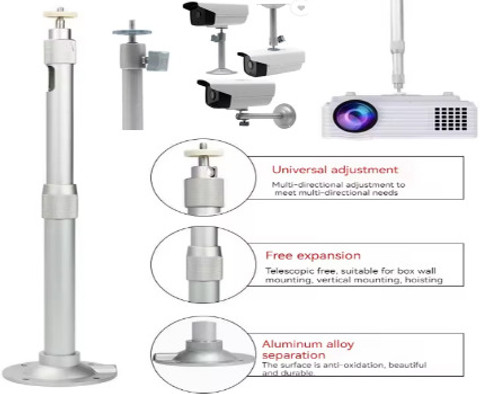 Universal adjustment
Multi-directional adjustment to meet multi-directional needs

Free expansion
Telescopic free, suitable for box wall mounting, vertical mounting, hoisting

Aluminum alloy separation
The surface is anti-oxidation, beautiful and durable.